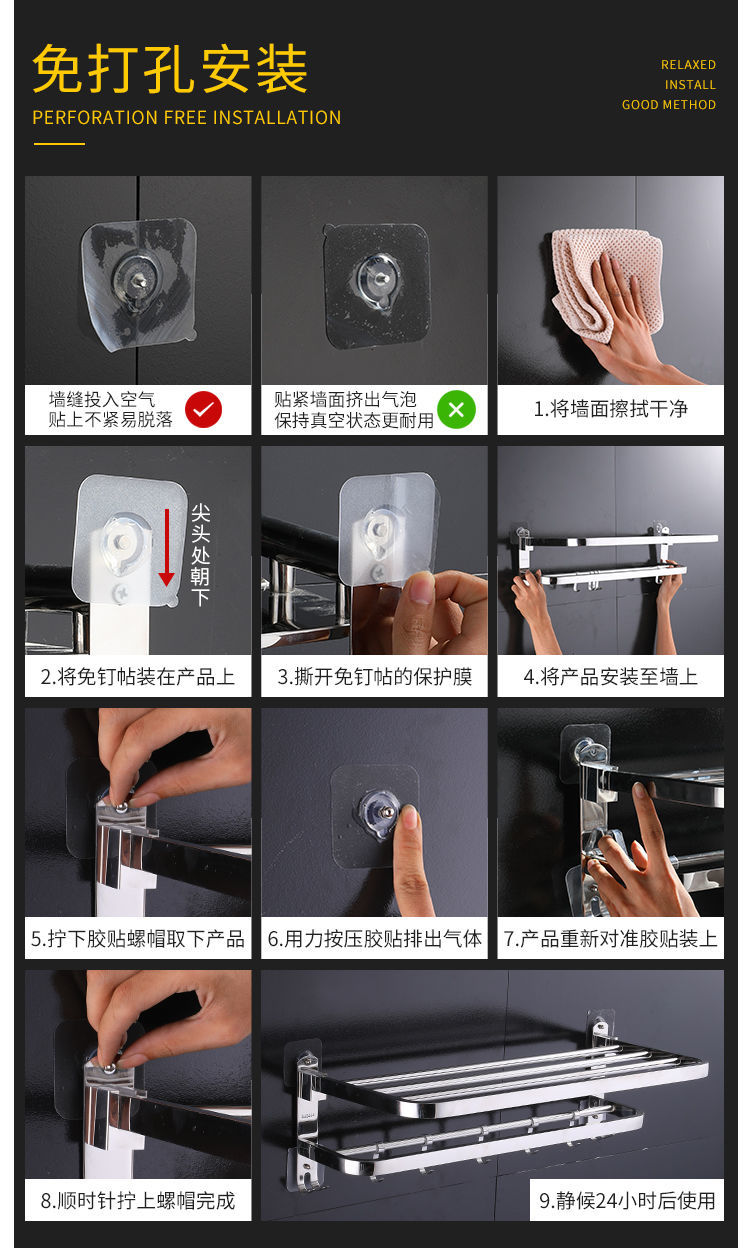 免打孔安装
PERFORATION FREE INSTALLATION

RELAXED
INSTALL
GOOD METHOD

墙缝投入空气
贴上不紧易脱落

贴紧墙面挤出气泡
保持真空状态更耐用

1.将墙面擦拭干净

尖头处朝下

2.将免钉帖装在产品上

3.撕开免钉帖的保护膜

4.将产品安装至墙上

5.拧下胶贴螺帽取下产品

6.用力按压胶贴排出气体

7.产品重新对准胶贴装上

8.顺时针拧上螺帽完成

9.静候24小时后使用