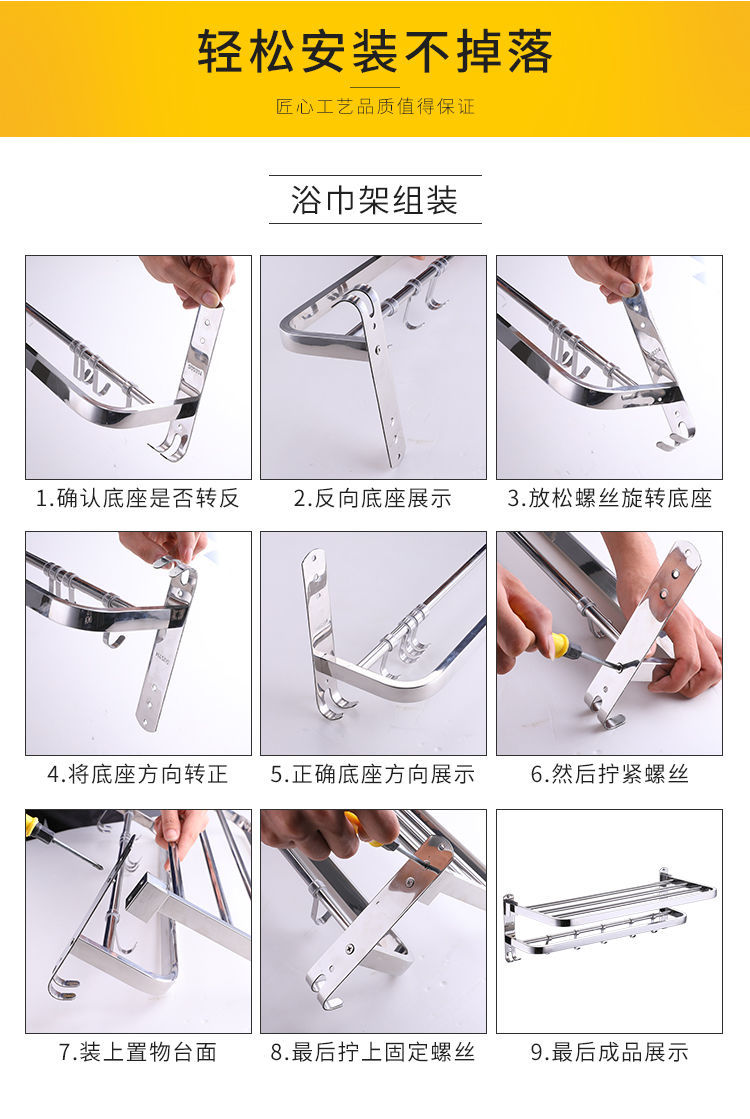 轻松安装不掉落

匠心工艺品质值得保证

浴巾架组装

1.确认底座是否转反

2.反向底座展示

3.放松螺丝旋转底座

4.将底座方向转正

5.正确底座方向展示

6.然后拧紧螺丝

7.装上置物台面

8.最后拧上固定螺丝

9.最后成品展示