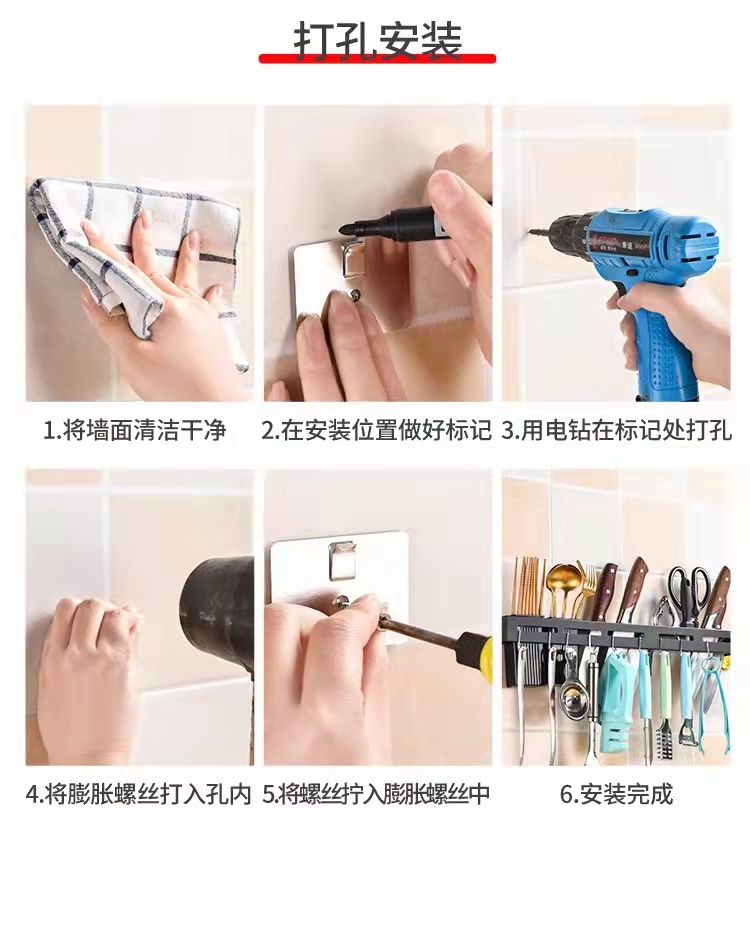 打孔安装

1.将墙面清洁干净

2.在安装位置做好标记

3.用电钻在标记处打孔

4.将膨胀螺丝打入孔内

5.将螺丝拧入膨胀螺丝中

6.安装完成