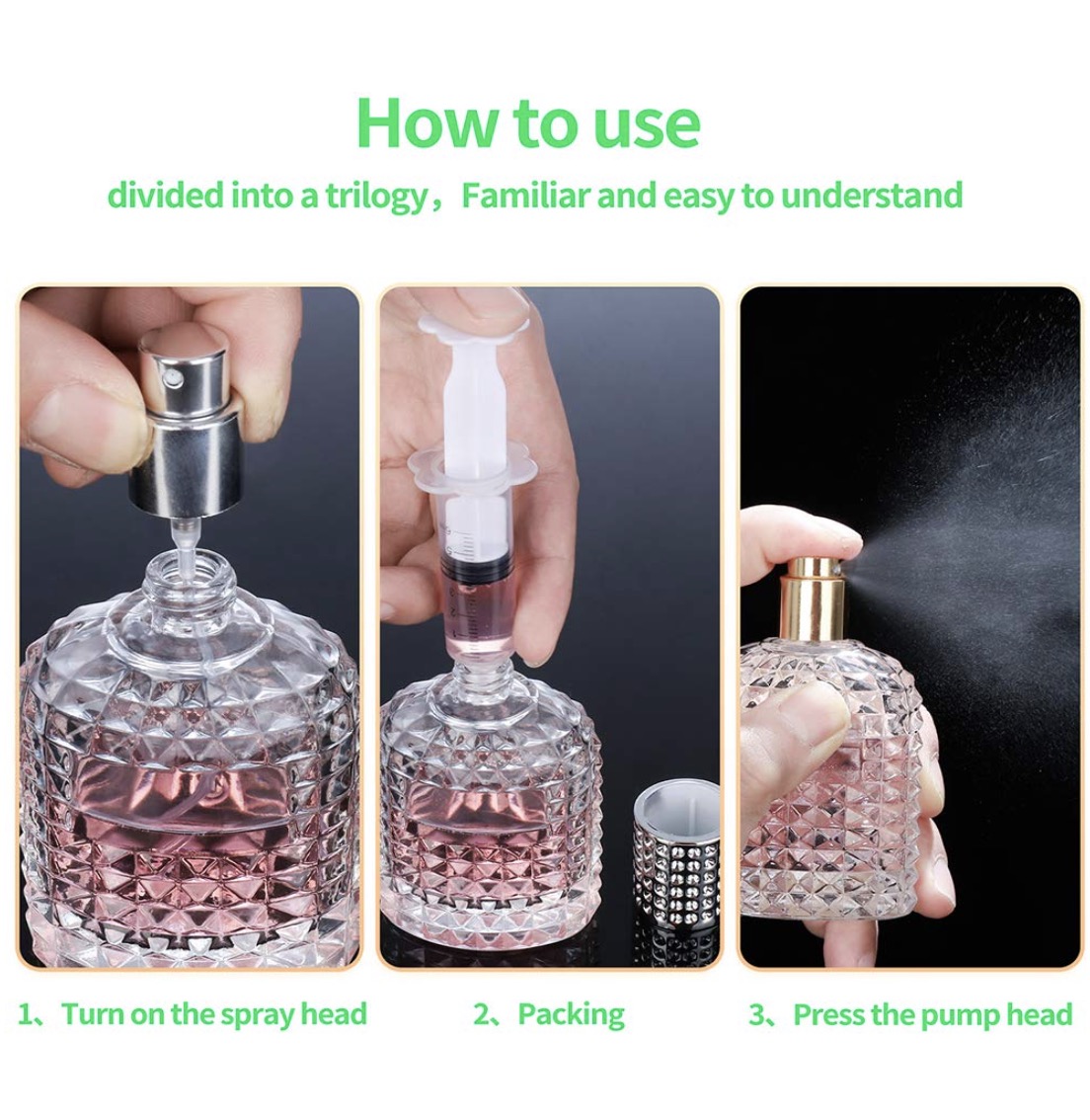 How to use

divided into a trilogy，Familiar and easy to understand

1、Turn on the spray head

2、Packing

3、Press the pump head