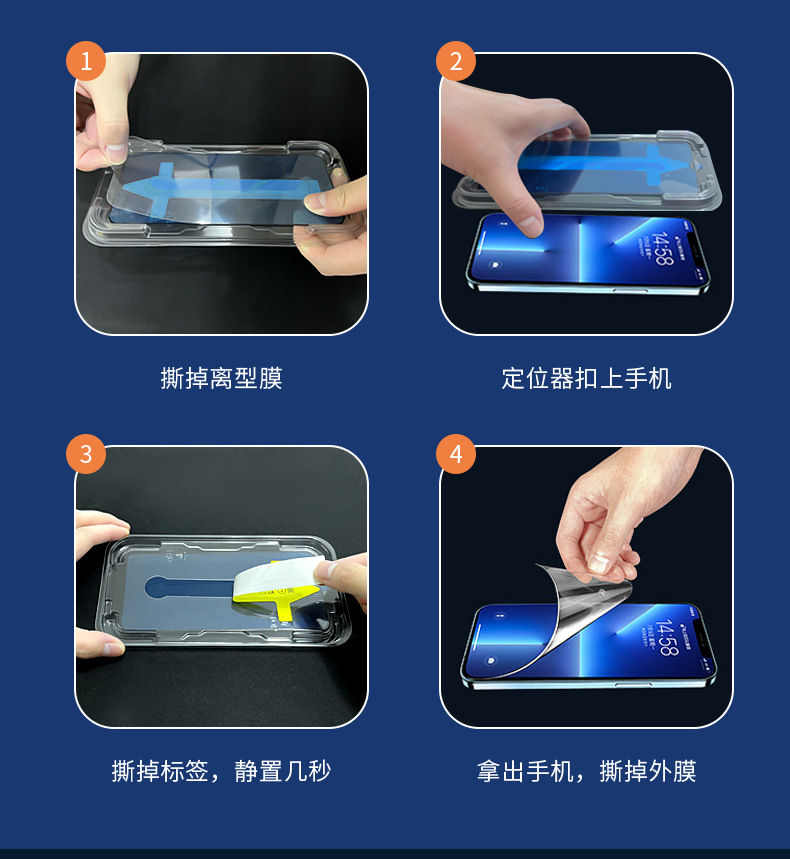 1

撕掉离型膜

2

14:58

定位器扣上手机

3

撕掉标签，静置几秒

4

14:58

拿出手机，撕掉外膜