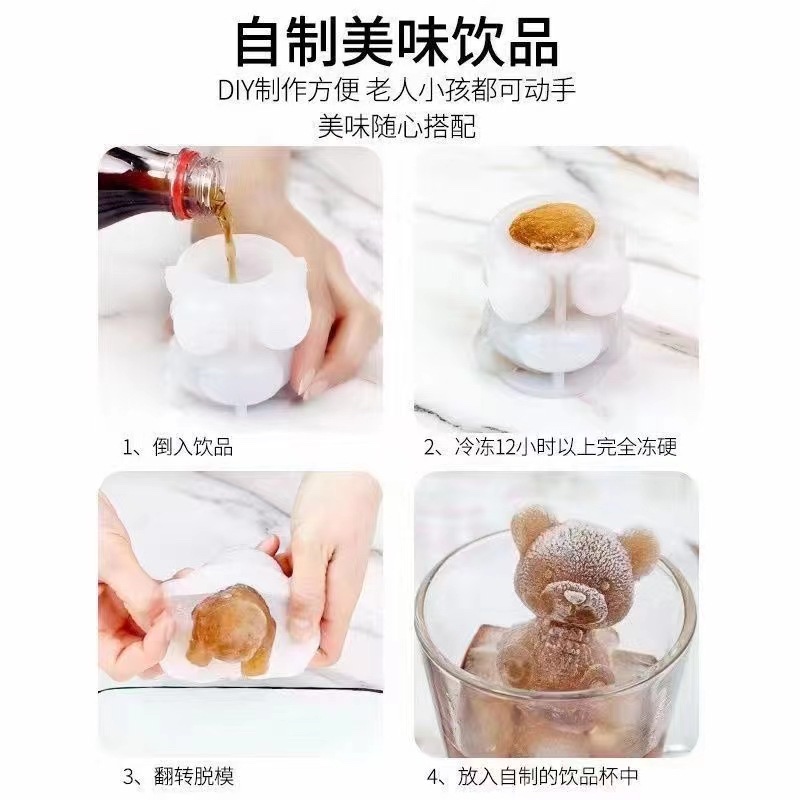 自制美味饮品

DIY制作方便 老人小孩都可动手
美味随心搭配

1、倒入饮品

2、冷冻12小时以上完全冻硬

3、翻转脱模

4、放入自制的饮品杯中