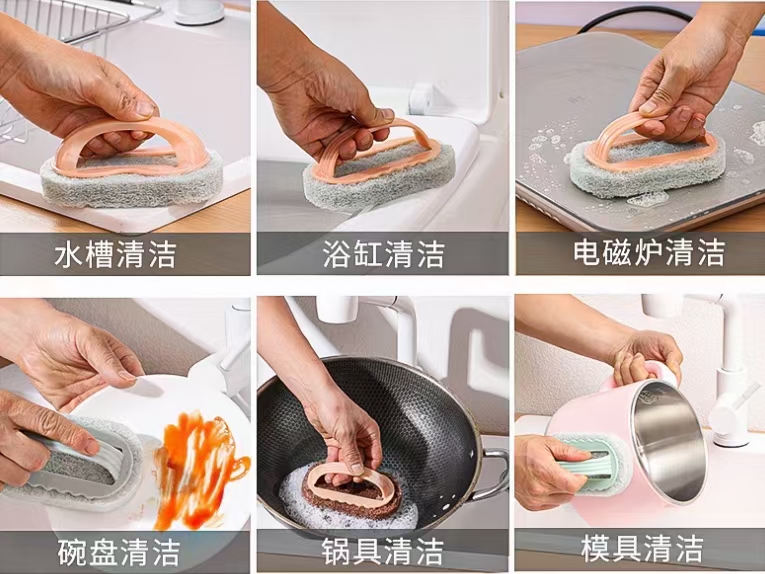 水槽清洁

浴缸清洁

电磁炉清洁

碗盘清洁

锅具清洁

模具清洁