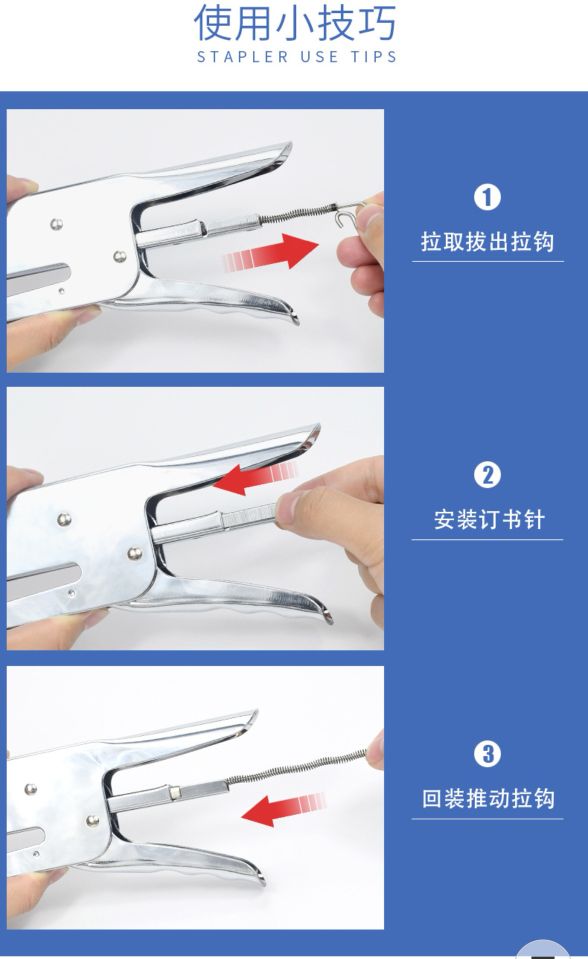 使用小技巧
STAPLER USE TIPS

1
拉取拔出拉钩

2
安装订书针

3
回装推动拉钩