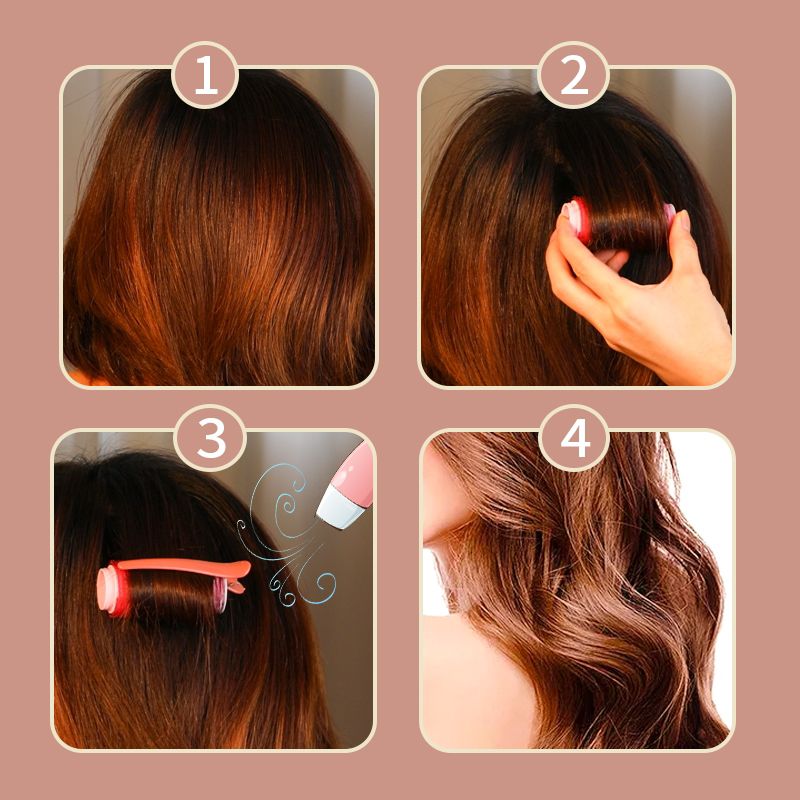 1

2

3

4