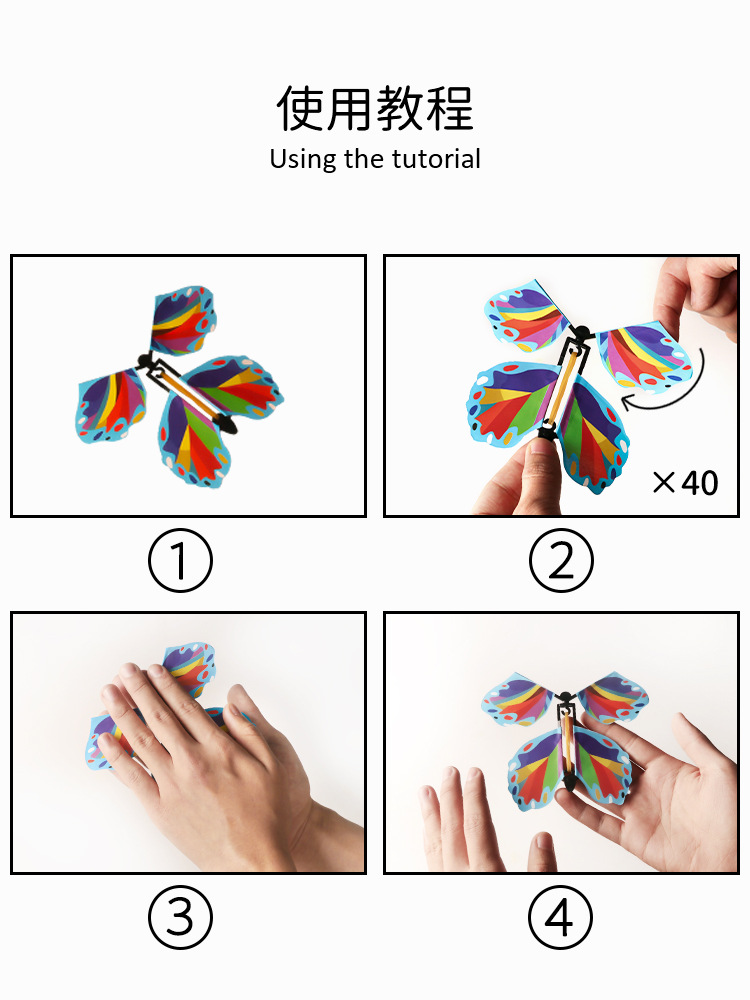 使用教程
Using the tutorial

①

×40

②

③

④