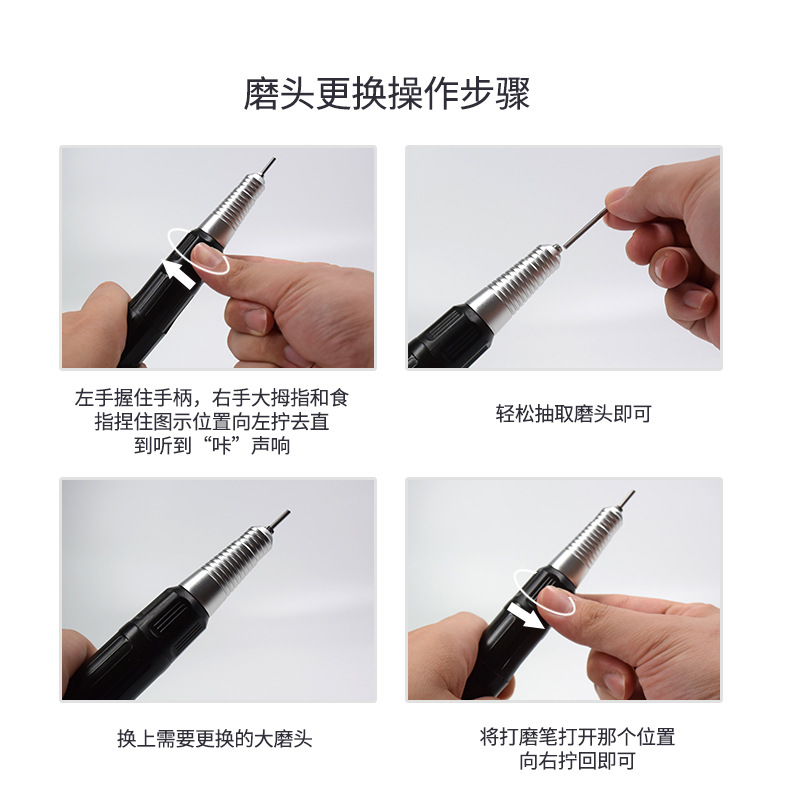 磨头更换操作步骤

左手握住手柄，右手大拇指和食指捏住图示位置向左拧去直到听到“咔”声响

轻松抽取磨头即可

换上需要更换的大磨头

将打磨笔打开那个位置向右拧回即可