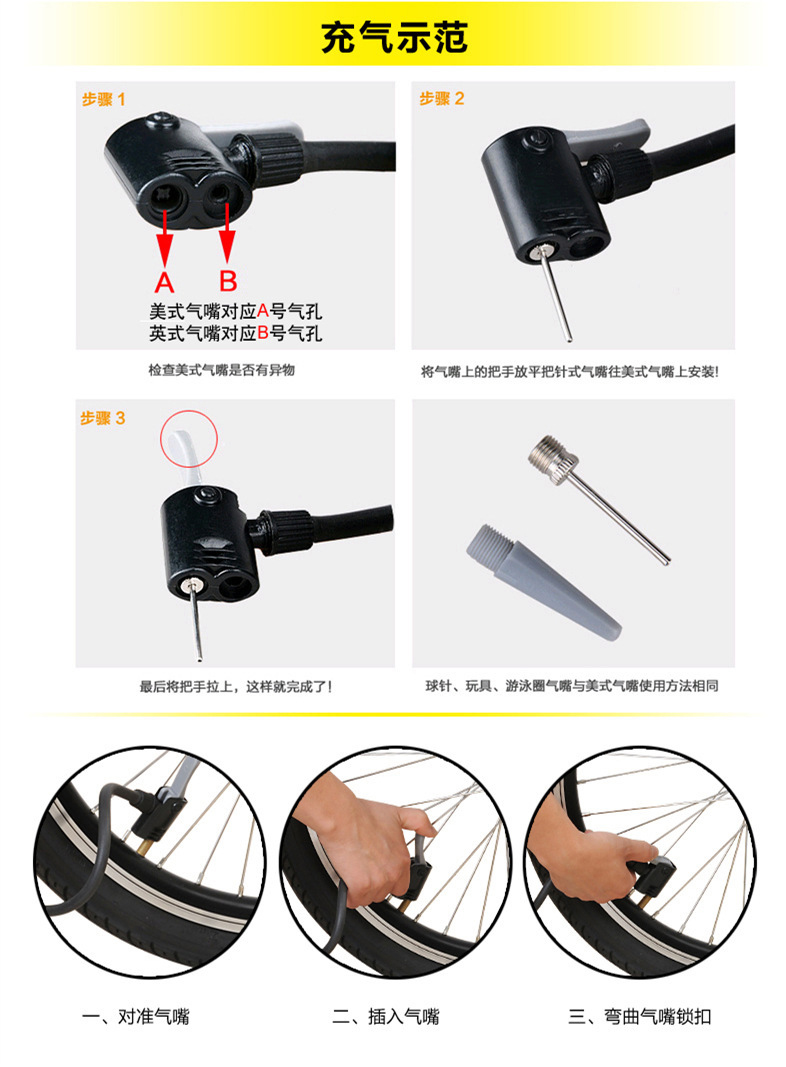 充气示范

步骤 1

A B

美式气嘴对应A号气孔
英式气嘴对应B号气孔

检查美式气嘴是否有异物

步骤 2

将气嘴上的把手放平把针式气嘴往美式气嘴上安装!

步骤 3

最后将把手拉上，这样就完成了!

球针、玩具、游泳圈气嘴与美式气嘴使用方法相同

一、对准气嘴

二、插入气嘴

三、弯曲气嘴锁扣