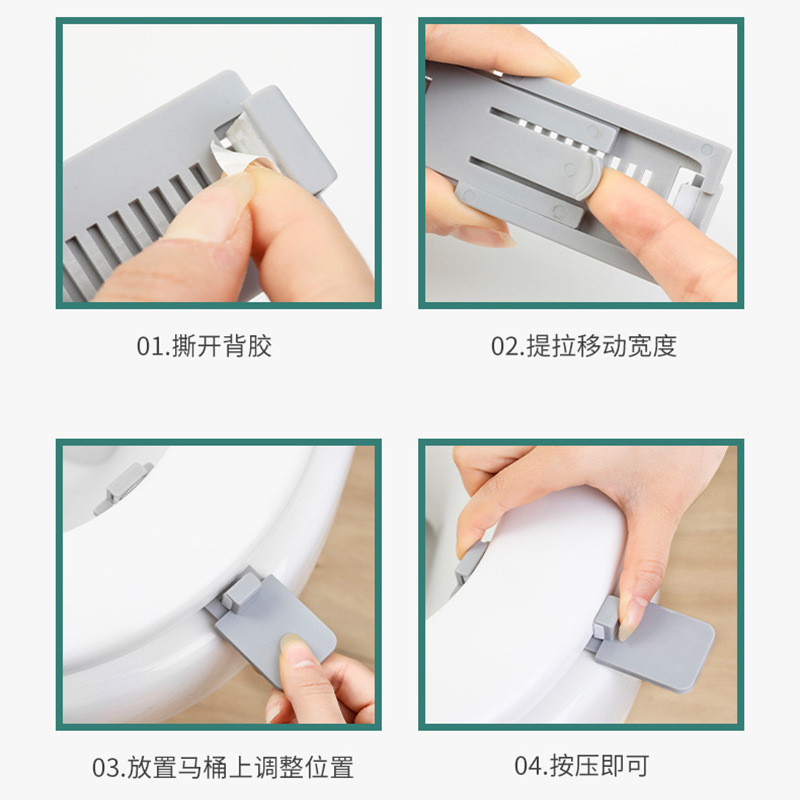 01.撕开背胶

02.提拉移动宽度

03.放置马桶上调整位置

04.按压即可