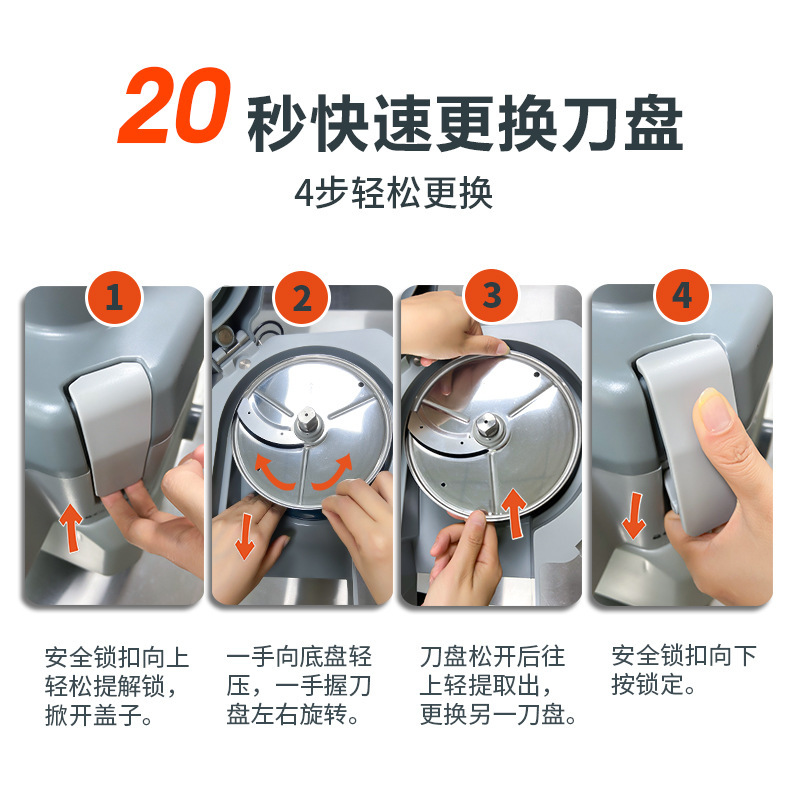 20 秒快速更换刀盘

4步轻松更换

1

2

3

4

安全锁扣向上轻松提解锁，掀开盖子。

一手向底盘轻压，一手握刀盘左右旋转。

刀盘松开后往上轻提取出，更换另一刀盘。

安全锁扣向下按锁定。