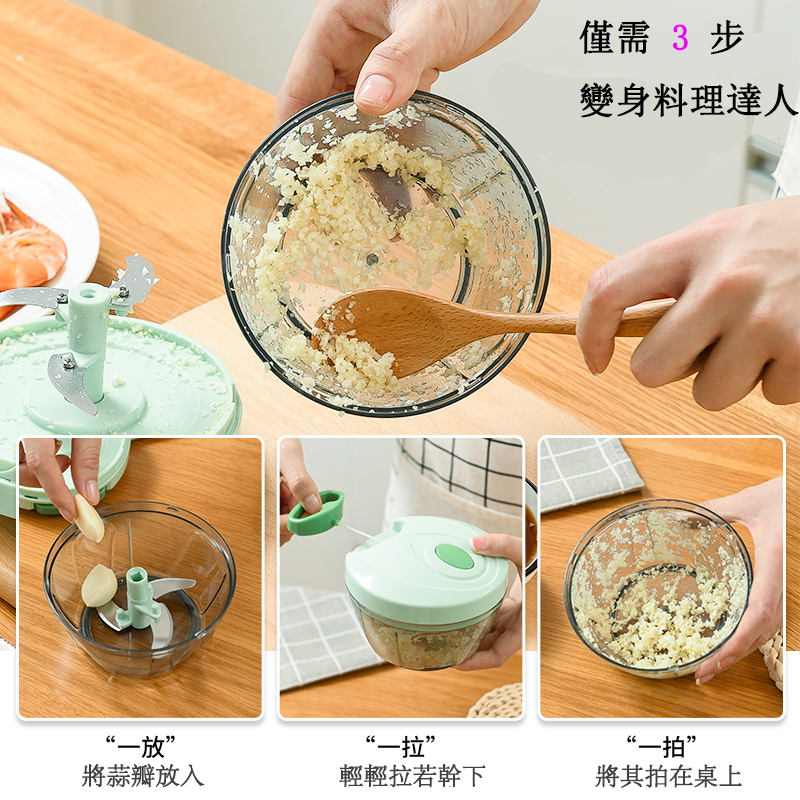 僅需 3 步
變身料理達人

“一放”
將蒜瓣放入

“一拉”
輕輕拉若幹下

“一拍”
將其拍在桌上