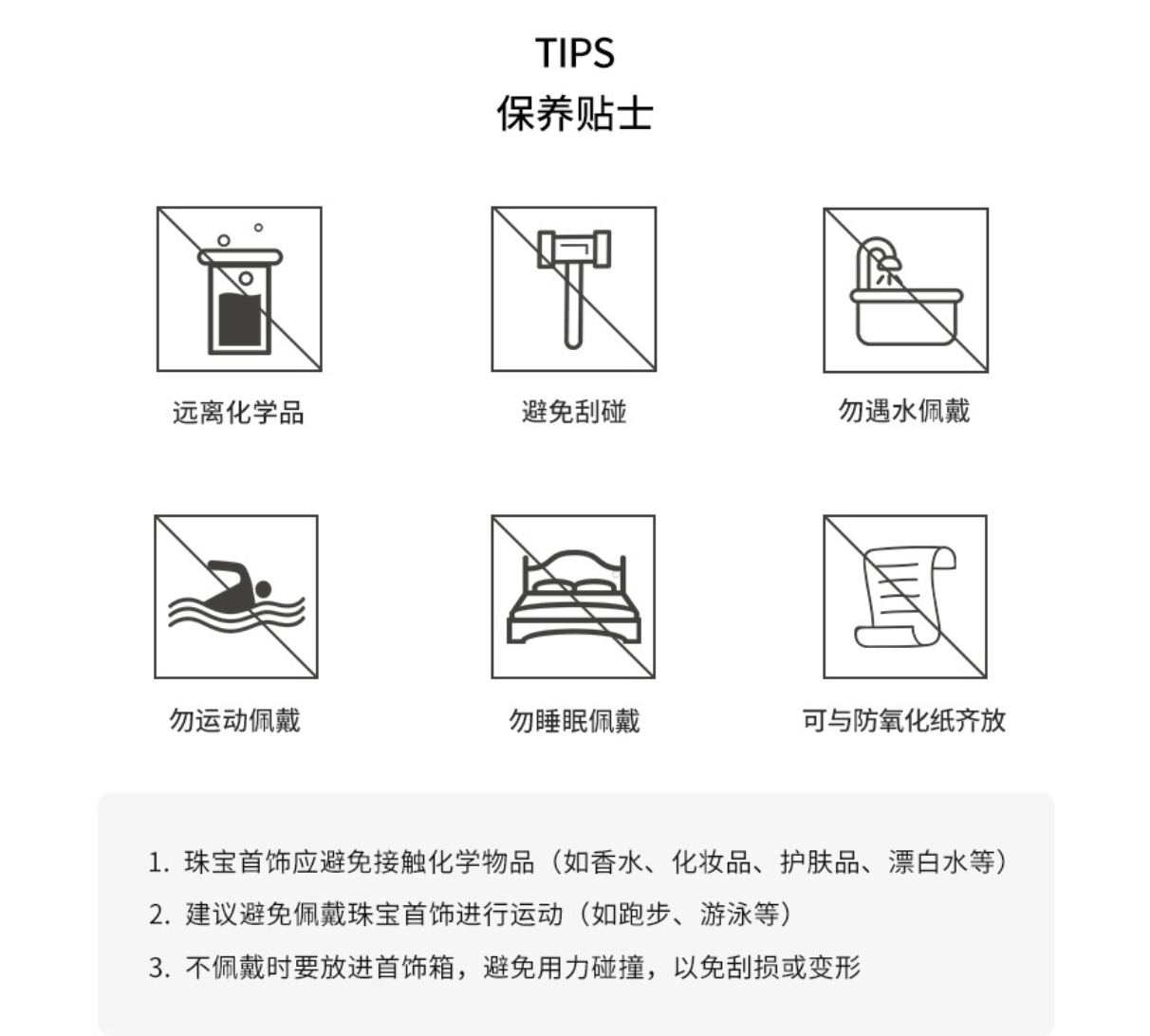 TIPS
保养贴士

远离化学品

避免刮碰

勿遇水佩戴

勿运动佩戴

勿睡眠佩戴

可与防氧化纸齐放

1. 珠宝首饰应避免接触化学物品（如香水、化妆品、护肤品、漂白水等）
2. 建议避免佩戴珠宝首饰进行运动（如跑步、游泳等）
3. 不佩戴时要放进首饰箱，避免用力碰撞，以免刮损或变形