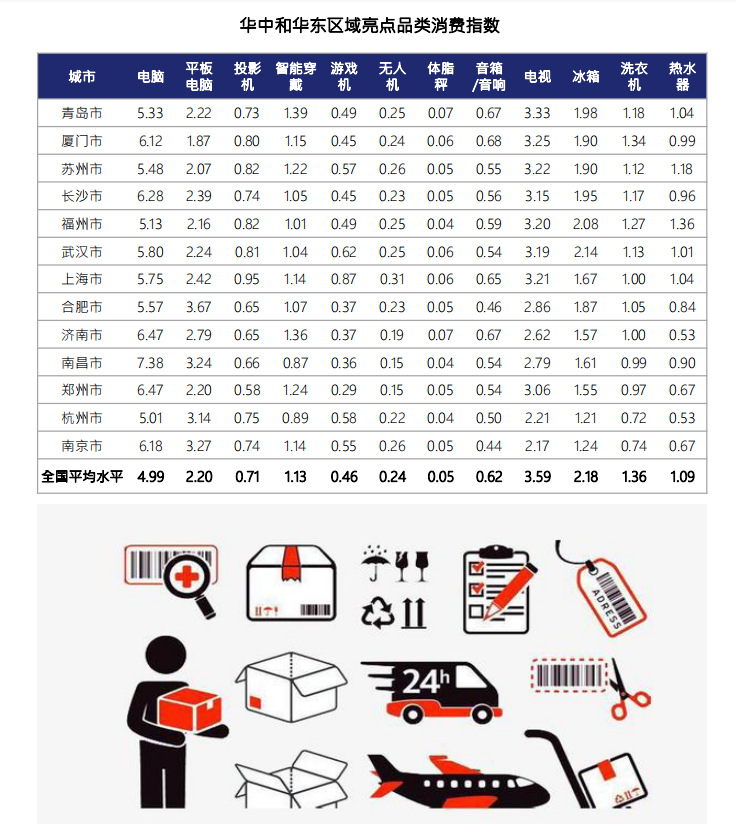 华中和华东区域亮点品类消费指数

| 城市 | 电脑 | 平板电脑 | 投影机 | 智能穿戴 | 游戏机 | 无人机 | 体脂秤 | 音箱/音响 | 电视 | 冰箱 | 洗衣机 | 热水器 |
|---|---|---|---|---|---|---|---|---|---|---|---|---|
| 青岛市 | 5.33 | 2.22 | 0.73 | 1.39 | 0.49 | 0.25 | 0.07 | 0.67 | 3.33 | 1.98 | 1.18 | 1.04 |
| 厦门市 | 6.12 | 1.87 | 0.80 | 1.15 | 0.45 | 0.24 | 0.06 | 0.68 | 3.25 | 1.90 | 1.34 | 0.99 |
| 苏州市 | 5.48 | 2.07 | 0.82 | 1.22 | 0.57 | 0.26 | 0.05 | 0.55 | 3.22 | 1.90 | 1.12 | 1.18 |
| 长沙市 | 6.28 | 2.39 | 0.74 | 1.05 | 0.45 | 0.23 | 0.05 | 0.56 | 3.15 | 1.95 | 1.17 | 0.96 |
| 福州市 | 5.13 | 2.16 | 0.82 | 1.01 | 0.49 | 0.25 | 0.04 | 0.59 | 3.20 | 2.08 | 1.27 | 1.36 |
| 武汉市 | 5.80 | 2.24 | 0.81 | 1.04 | 0.62 | 0.25 | 0.06 | 0.54 | 3.19 | 2.14 | 1.13 | 1.01 |
| 上海市 | 5.75 | 2.42 | 0.95 | 1.14 | 0.87 | 0.31 | 0.06 | 0.65 | 3.21 | 1.67 | 1.00 | 1.04 |
| 合肥市 | 5.57 | 3.67 | 0.65 | 1.07 | 0.37 | 0.23 | 0.05 | 0.46 | 2.86 | 1.87 | 1.05 | 0.84 |
| 济南市 | 6.47 | 2.79 | 0.65 | 1.36 | 0.37 | 0.19 | 0.07 | 0.67 | 2.62 | 1.57 | 1.00 | 0.53 |
| 南昌市 | 7.38 | 3.24 | 0.66 | 0.87 | 0.36 | 0.15 | 0.04 | 0.54 | 2.79 | 1.61 | 0.99 | 0.90 |
| 郑州市 | 6.47 | 2.20 | 0.58 | 1.24 | 0.29 | 0.15 | 0.05 | 0.54 | 3.06 | 1.55 | 0.97 | 0.67 |
| 杭州市 | 5.01 | 3.14 | 0.75 | 0.89 | 0.58 | 0.22 | 0.04 | 0.50 | 2.21 | 1.21 | 0.72 | 0.53 |
| 南京市 | 6.18 | 3.27 | 0.74 | 1.14 | 0.55 | 0.26 | 0.05 | 0.44 | 2.17 | 1.24 | 0.74 | 0.67 |
| 全国平均水平 | 4.99 | 2.20 | 0.71 | 1.13 | 0.46 | 0.24 | 0.05 | 0.62 | 3.59 | 2.18 | 1.36 | 1.09 |

ADRESS
24h