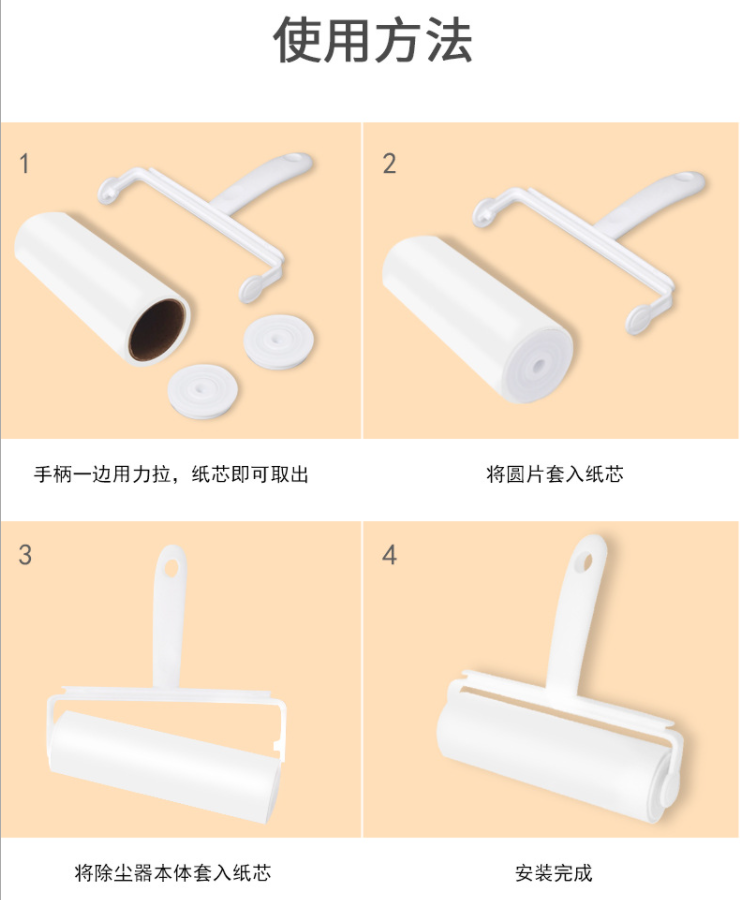 使用方法

1

手柄一边用力拉，纸芯即可取出

2

将圆片套入纸芯

3

将除尘器本体套入纸芯

4

安装完成