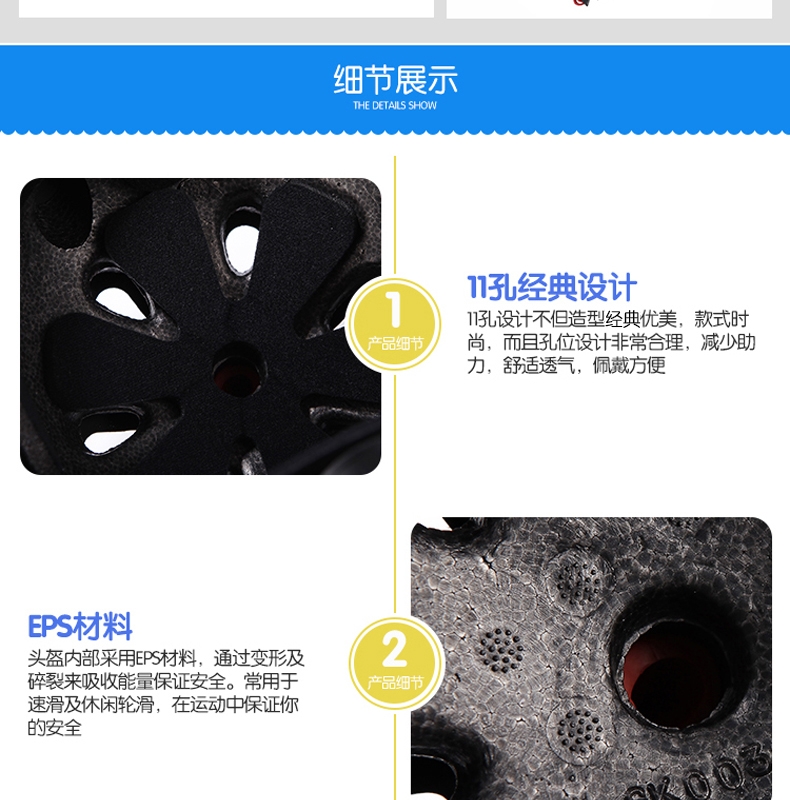 细节展示
THE DETAILS SHOW

1
产品细节

11孔经典设计
11孔设计不但造型经典优美，款式时尚，而且孔位设计非常合理，减少助力，舒适透气，佩戴方便

EPS材料
头盔内部采用EPS材料，通过变形及碎裂来吸收能量保证安全。常用于速滑及休闲轮滑，在运动中保证你的安全

2
产品细节

SK003