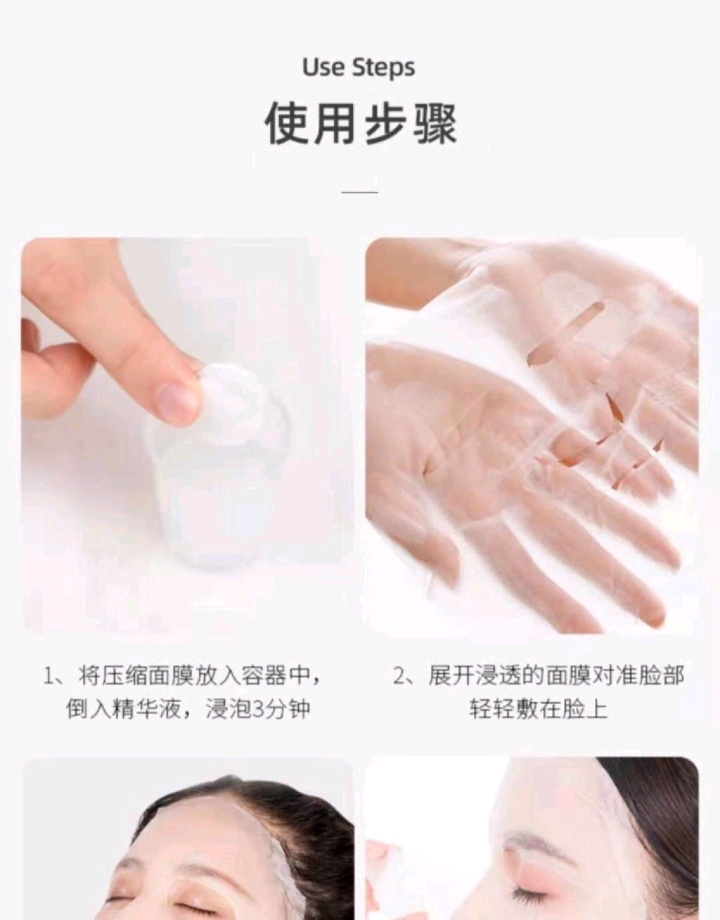 Use Steps

使用步骤

1、将压缩面膜放入容器中，倒入精华液，浸泡3分钟

2、展开浸透的面膜对准脸部轻轻敷在脸上