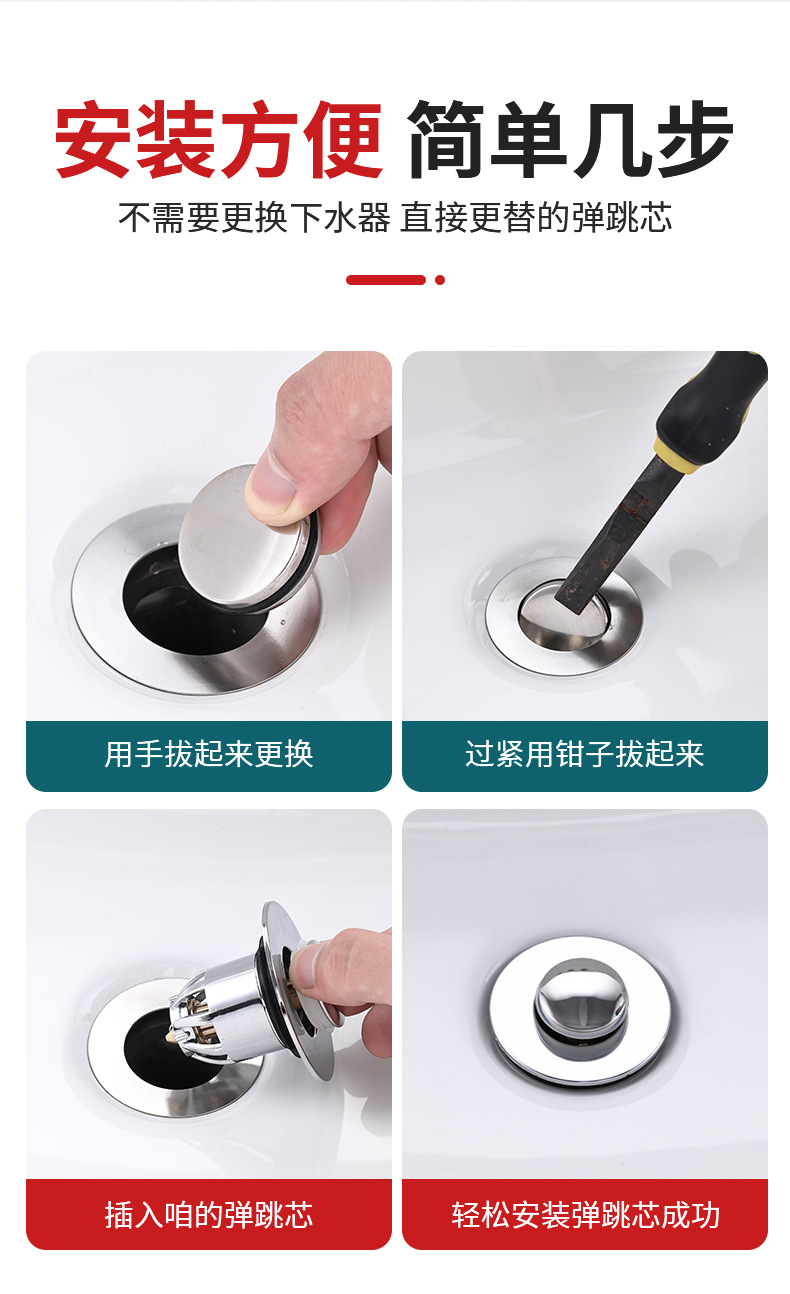 安装方便 简单几步

不需要更换下水器 直接更替的弹跳芯

用手拔起来更换

过紧用钳子拔起来

插入咱的弹跳芯

轻松安装弹跳芯成功