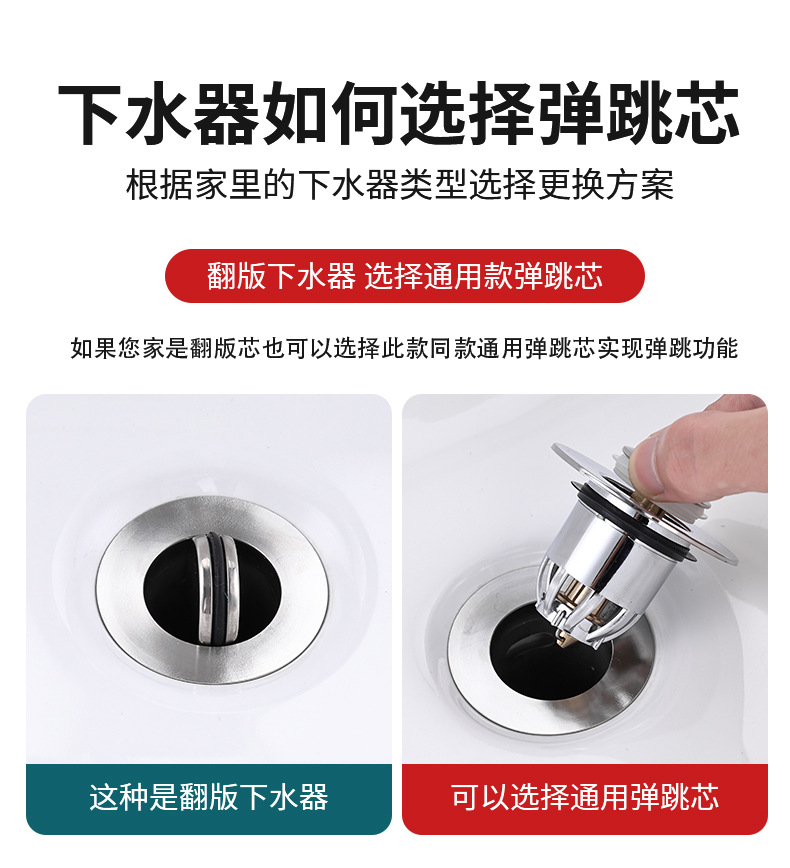 下水器如何选择弹跳芯

根据家里的下水器类型选择更换方案

翻版下水器 选择通用款弹跳芯

如果您家是翻版芯也可以选择此款同款通用弹跳芯实现弹跳功能

这种是翻版下水器

可以选择通用弹跳芯